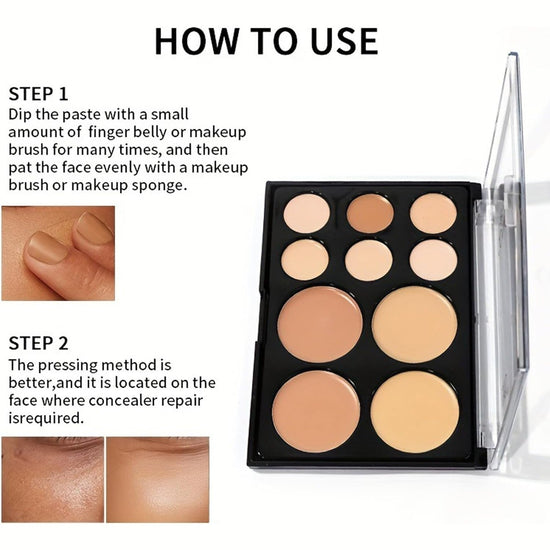 HOW TO USE

STEP 1
Dip the paste with a small amount of  finger belly or makeup brush for many times, and then pat the face evenly with a makeup brush or makeup sponge.

STEP 2
The pressing method is better,and it is located on the face where concealer repair isrequired.