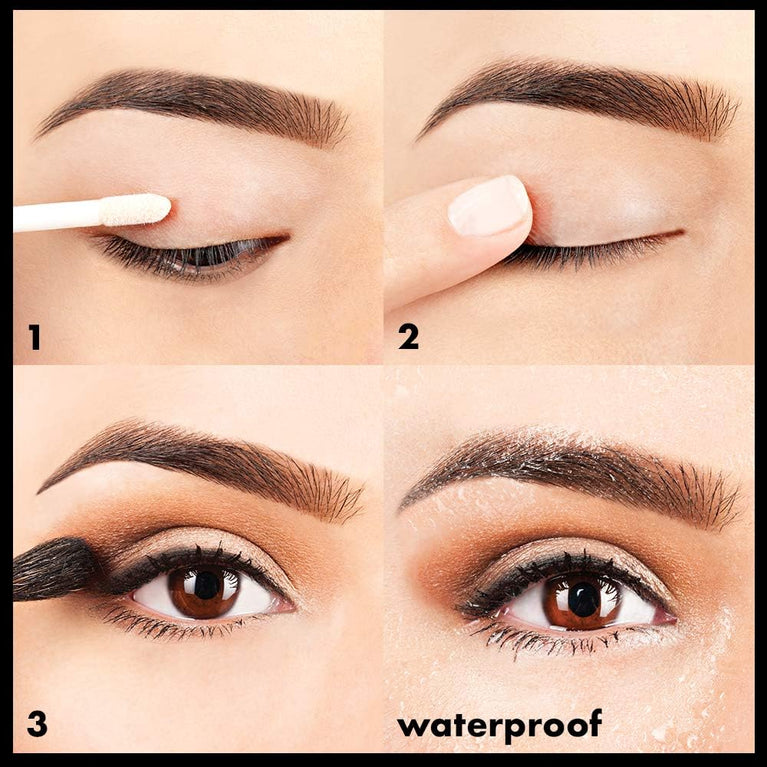 1

2

3

waterproof