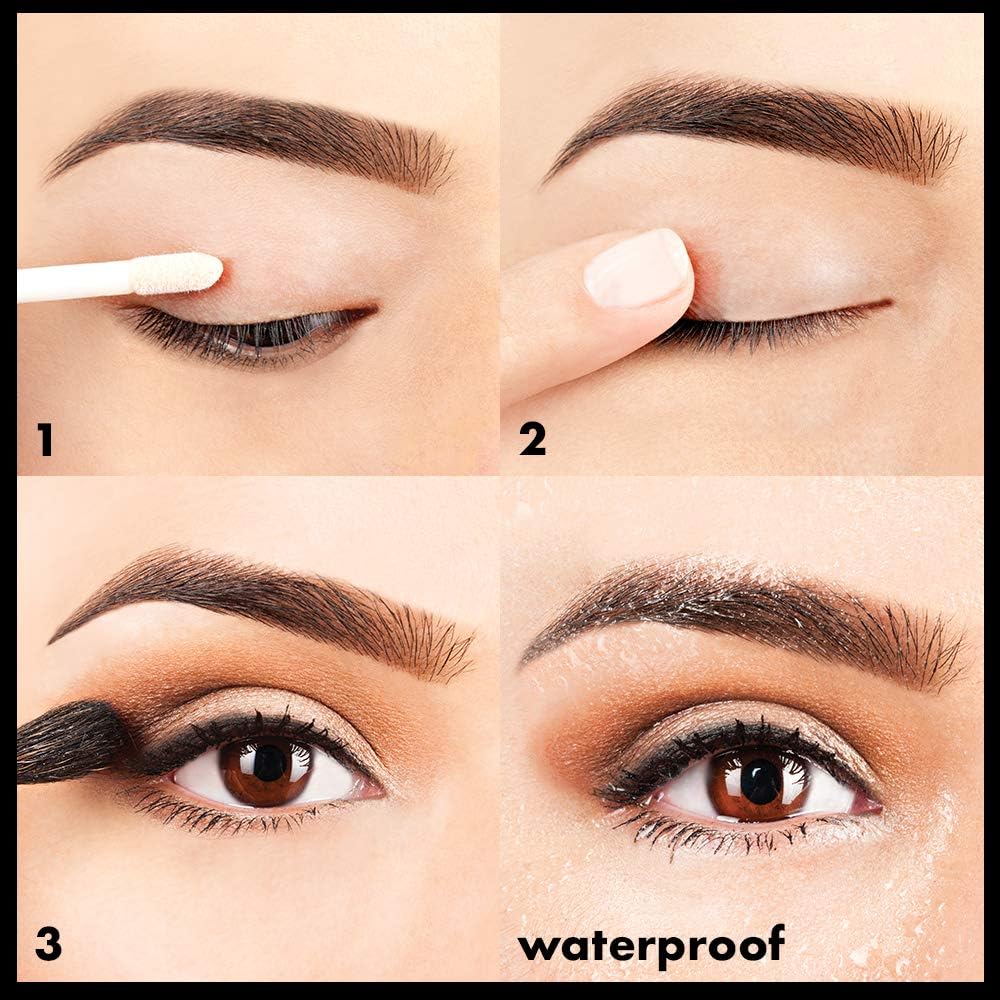 1

2

3

waterproof