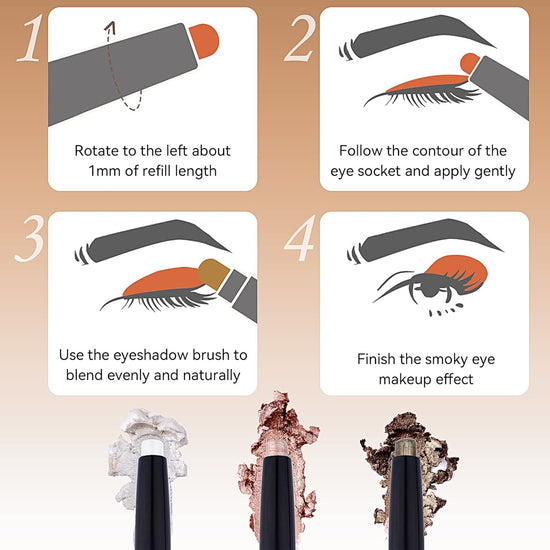 1

Rotate to the left about 1mm of refill length

2

Follow the contour of the eye socket and apply gently

3

Use the eyeshadow brush to blend evenly and naturally

4

Finish the smoky eye makeup effect