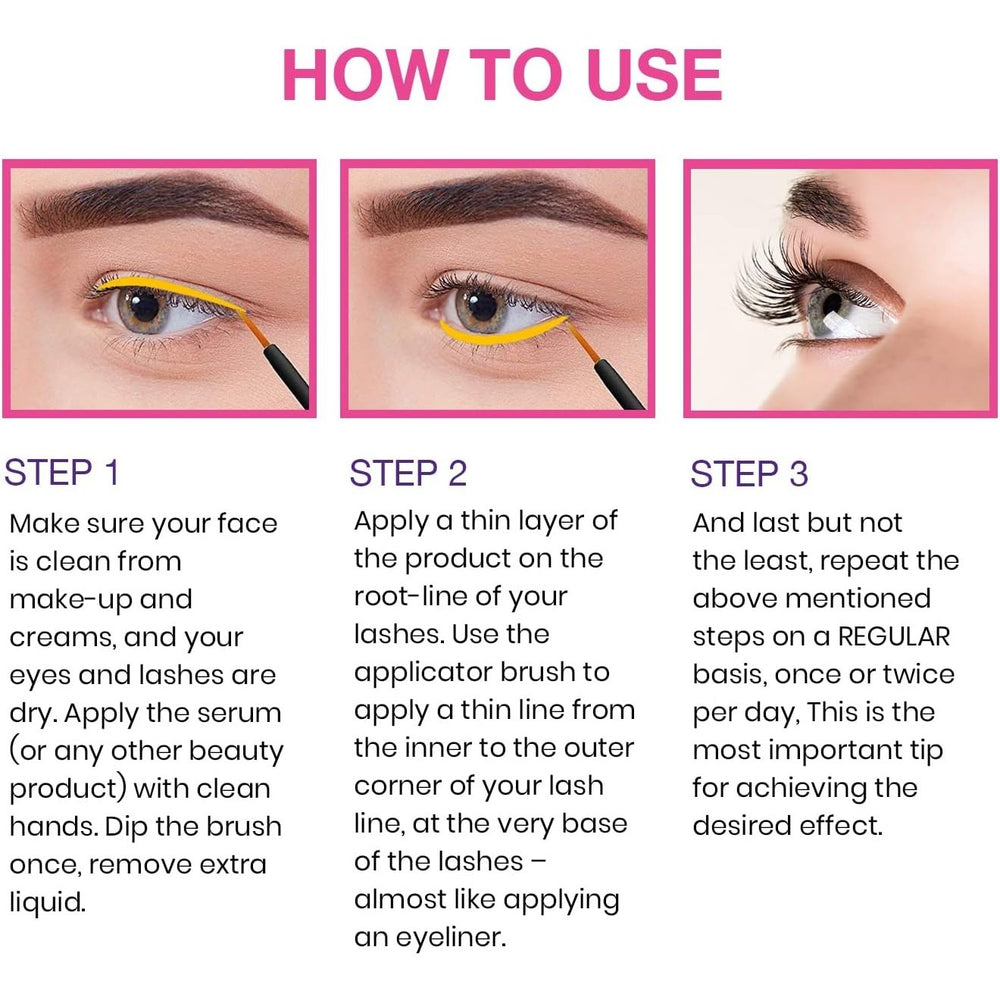 HOW TO USE

STEP 1
Make sure your face is clean from make-up and creams, and your eyes and lashes are dry. Apply the serum (or any other beauty product) with clean hands. Dip the brush once, remove extra liquid.

STEP 2
Apply a thin layer of the product on the root-line of your lashes. Use the applicator brush to apply a thin line from the inner to the outer corner of your lash line, at the very base of the lashes – almost like applying an eyeliner.

STEP 3
And last but not the least, repeat the above mentioned steps on a REGULAR basis, once or twice per day, This is the most important tip for achieving the desired effect.