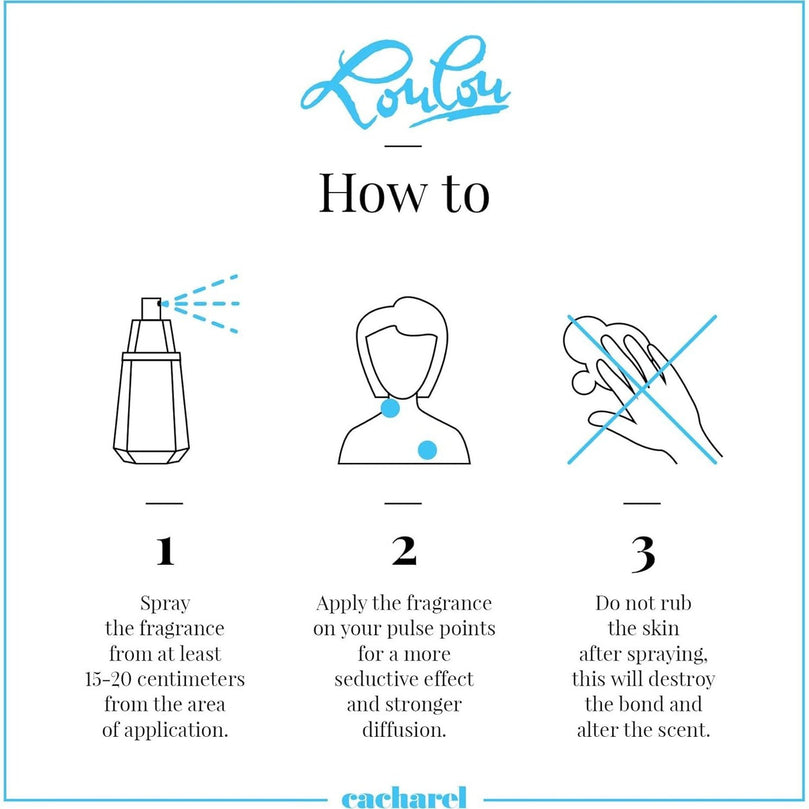 LouLou

How to

1

Spray the fragrance from at least 15-20 centimeters from the area of application.

2

Apply the fragrance on your pulse points for a more seductive effect and stronger diffusion.

3

Do not rub the skin after spraying, this will destroy the bond and alter the scent.

cacharel