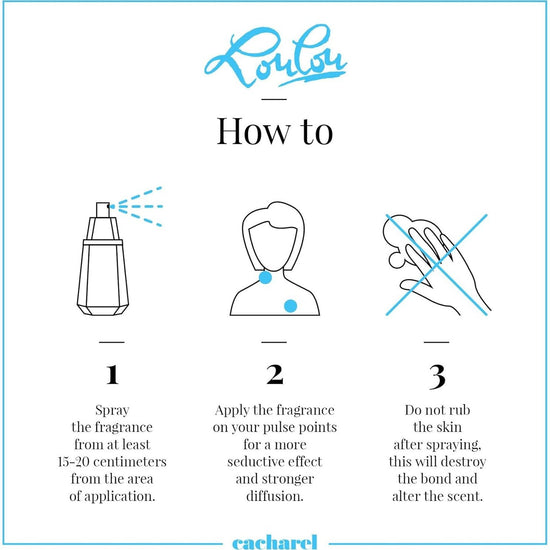 LouLou

How to

1

Spray the fragrance from at least 15-20 centimeters from the area of application.

2

Apply the fragrance on your pulse points for a more seductive effect and stronger diffusion.

3

Do not rub the skin after spraying, this will destroy the bond and alter the scent.

cacharel