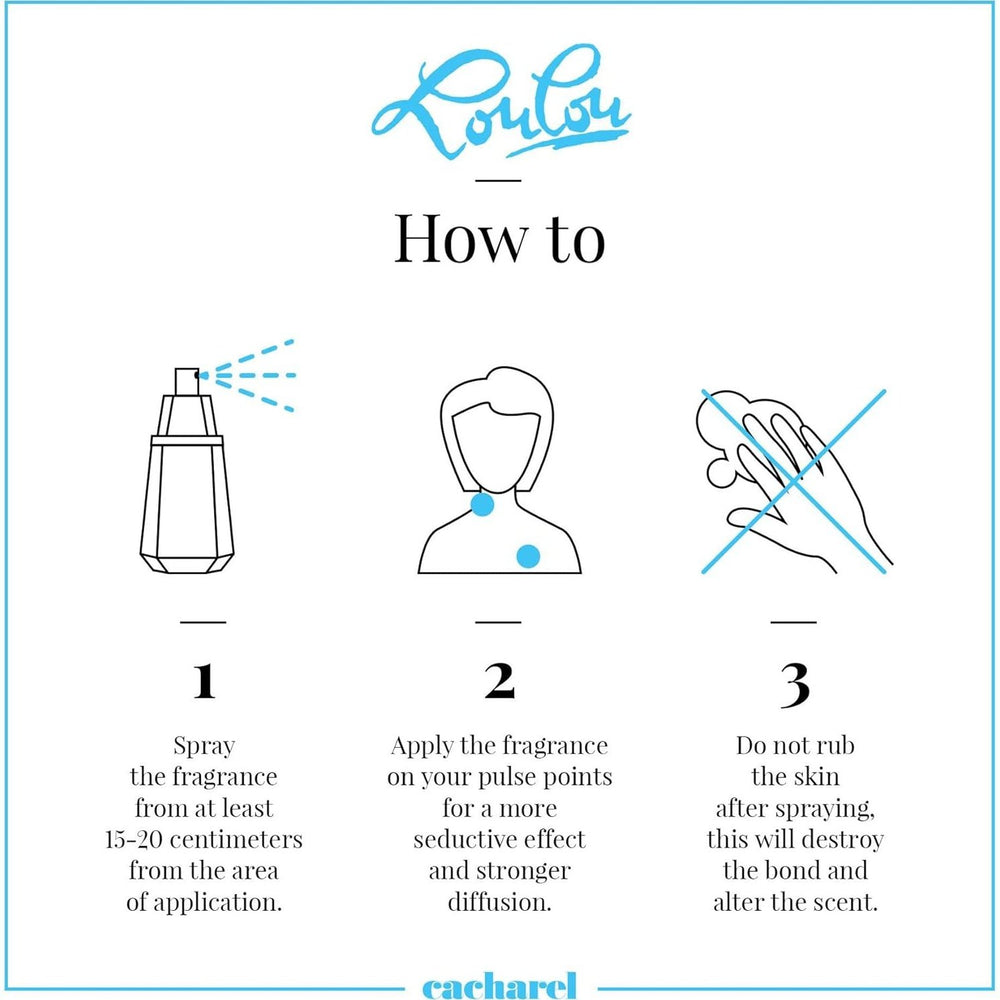 LouLou

How to

1

Spray the fragrance from at least 15-20 centimeters from the area of application.

2

Apply the fragrance on your pulse points for a more seductive effect and stronger diffusion.

3

Do not rub the skin after spraying, this will destroy the bond and alter the scent.

cacharel