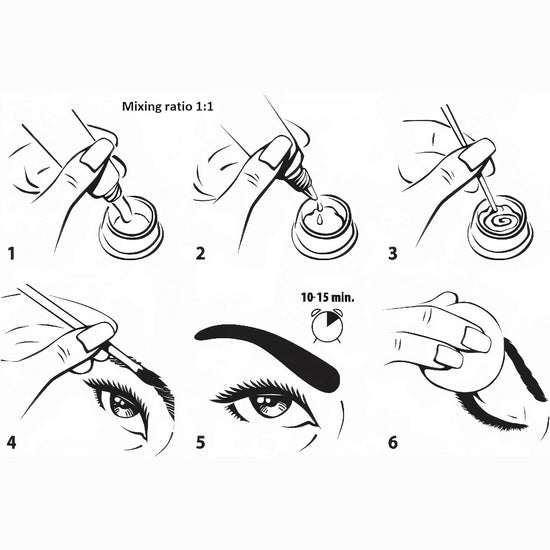 Mixing ratio 1:1

1

2

3

10-15 min.

4

5

6