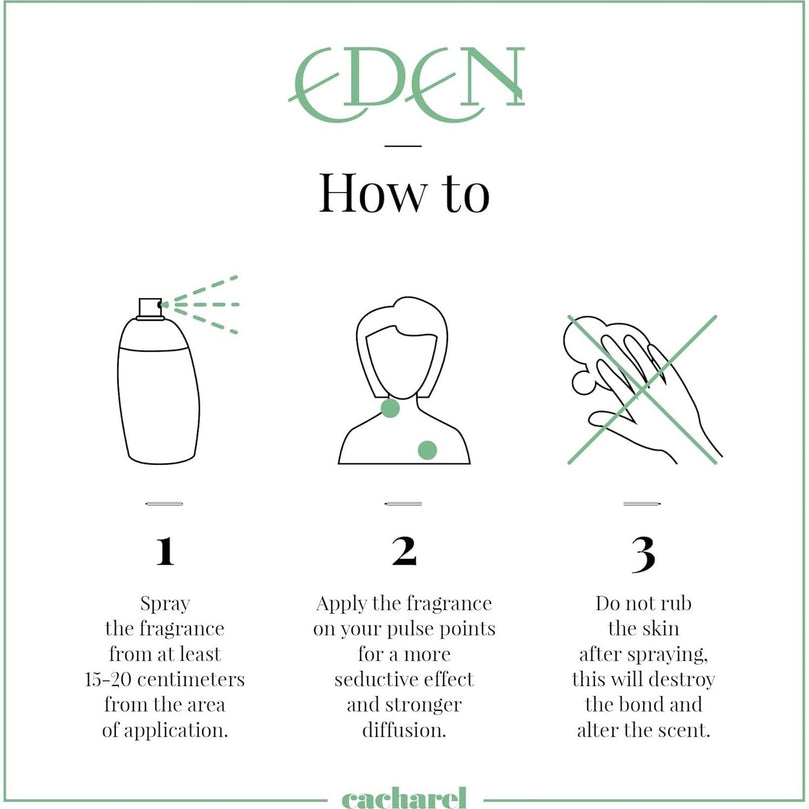 EDEN

How to

1

Spray the fragrance from at least 15-20 centimeters from the area of application.

2

Apply the fragrance on your pulse points for a more seductive effect and stronger diffusion.

3

Do not rub the skin after spraying, this will destroy the bond and alter the scent.

cacharel