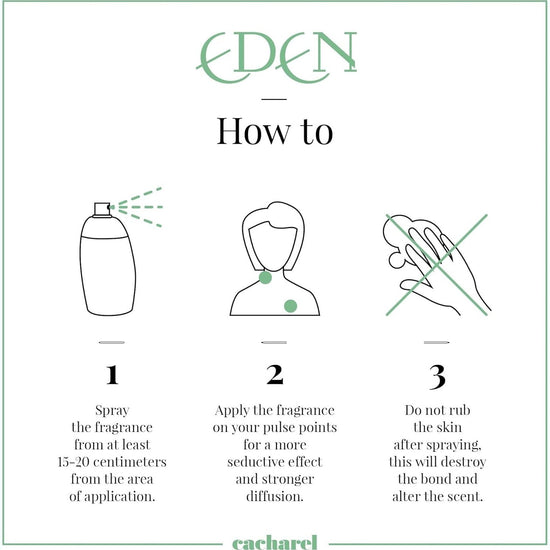 EDEN

How to

1

Spray the fragrance from at least 15-20 centimeters from the area of application.

2

Apply the fragrance on your pulse points for a more seductive effect and stronger diffusion.

3

Do not rub the skin after spraying, this will destroy the bond and alter the scent.

cacharel