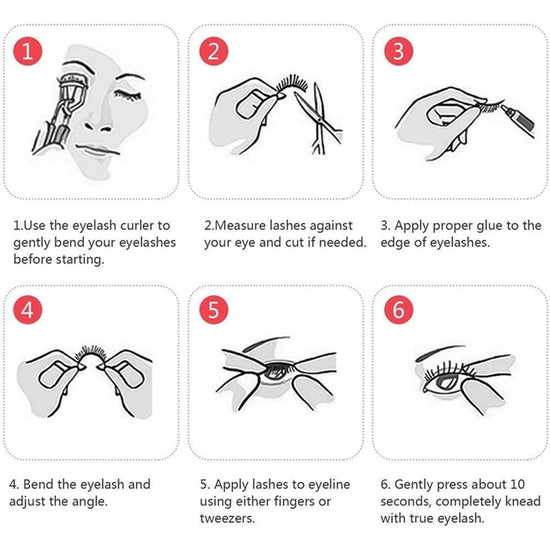 1

2

3

1.Use the eyelash curler to gently bend your eyelashes before starting.

2.Measure lashes against your eye and cut if needed.

3. Apply proper glue to the edge of eyelashes.

4

5

6

4. Bend the eyelash and adjust the angle.

5. Apply lashes to eyeline using either fingers or tweezers.

6. Gently press about 10 seconds, completely knead with true eyelash.