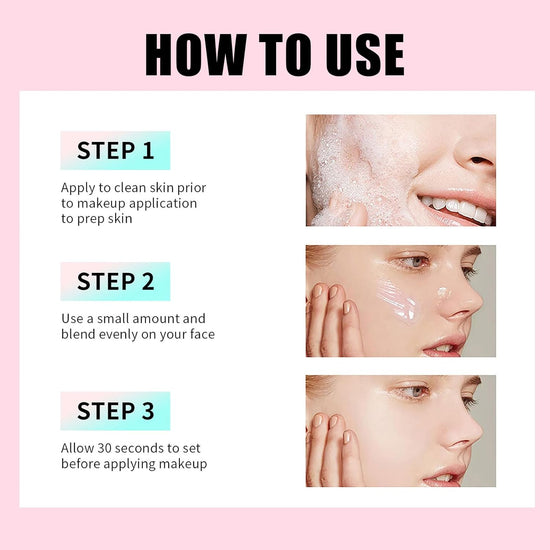 HOW TO USE

STEP 1

Apply to clean skin prior to makeup application to prep skin

STEP 2

Use a small amount and blend evenly on your face

STEP 3

Allow 30 seconds to set before applying makeup