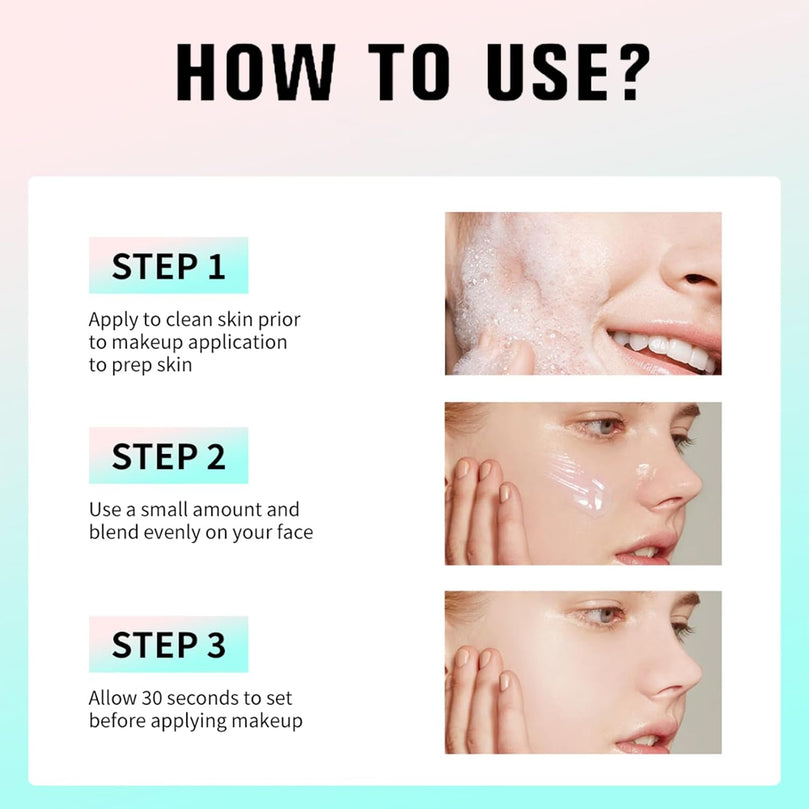 HOW TO USE?

STEP 1

Apply to clean skin prior to makeup application to prep skin

STEP 2

Use a small amount and blend evenly on your face

STEP 3

Allow 30 seconds to set before applying makeup