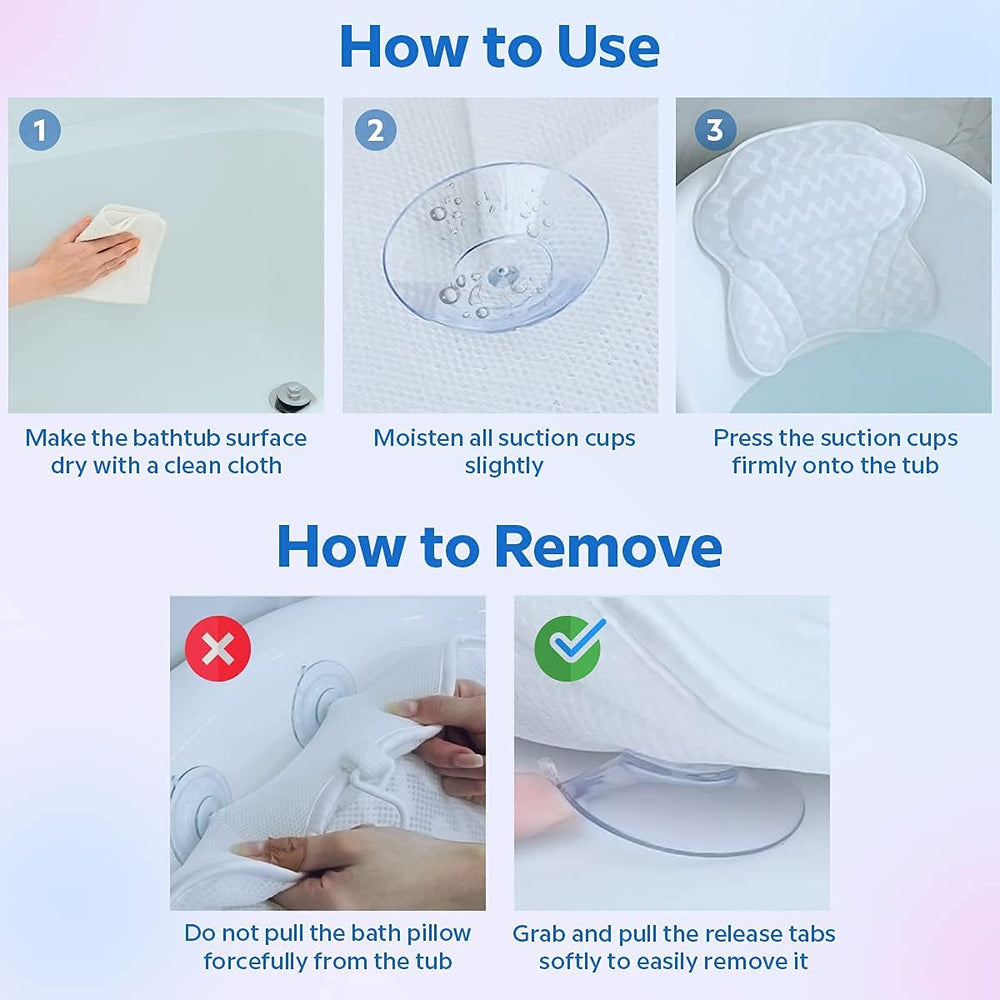 How to Use

1

Make the bathtub surface dry with a clean cloth

2

Moisten all suction cups slightly

3

Press the suction cups firmly onto the tub

How to Remove

Do not pull the bath pillow forcefully from the tub

Grab and pull the release tabs softly to easily remove it