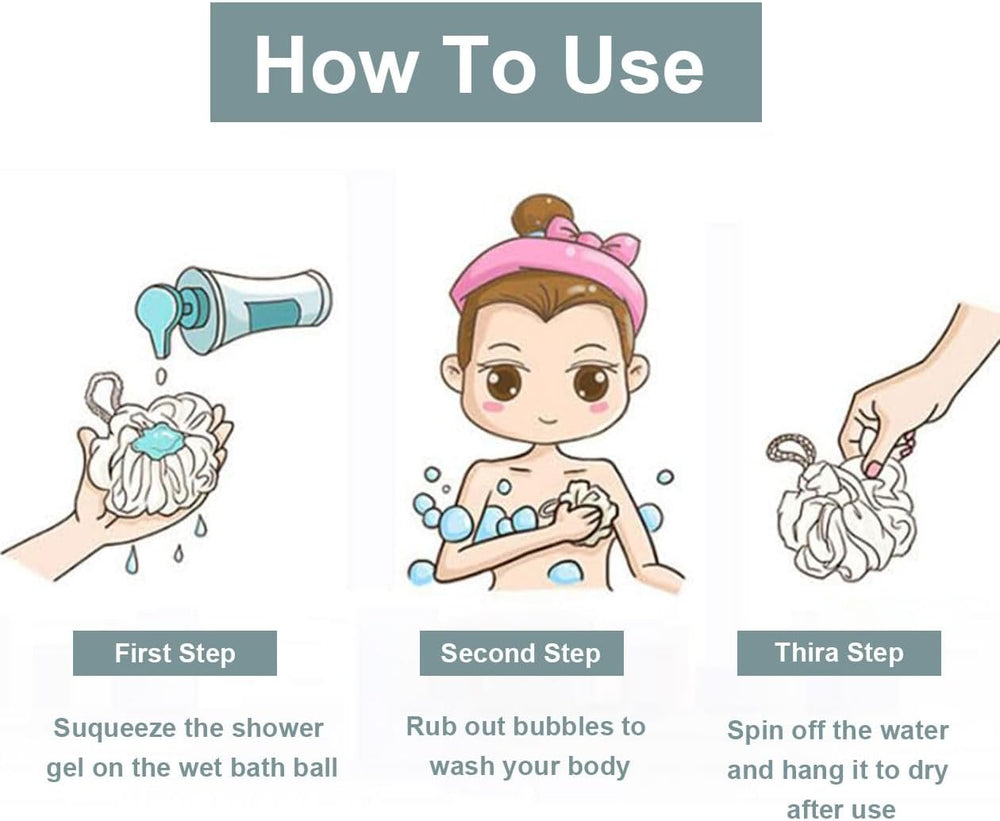 How To Use

First Step

Suqueeze the shower gel on the wet bath ball

Second Step

Rub out bubbles to wash your body

Thira Step

Spin off the water and hang it to dry after use