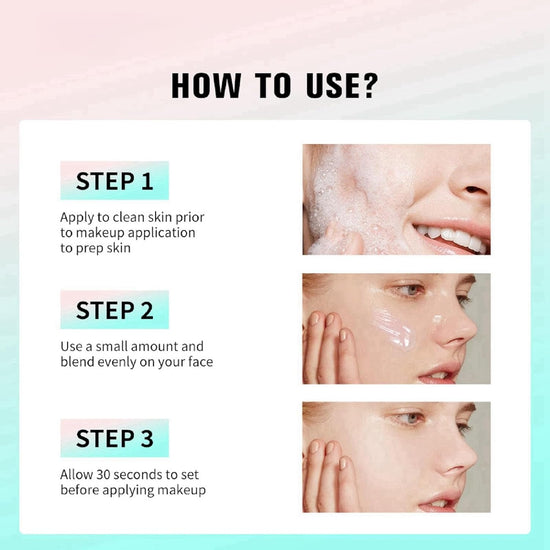 HOW TO USE?

STEP 1

Apply to clean skin prior to makeup application to prep skin

STEP 2

Use a small amount and blend evenly on your face

STEP 3

Allow 30 seconds to set before applying makeup