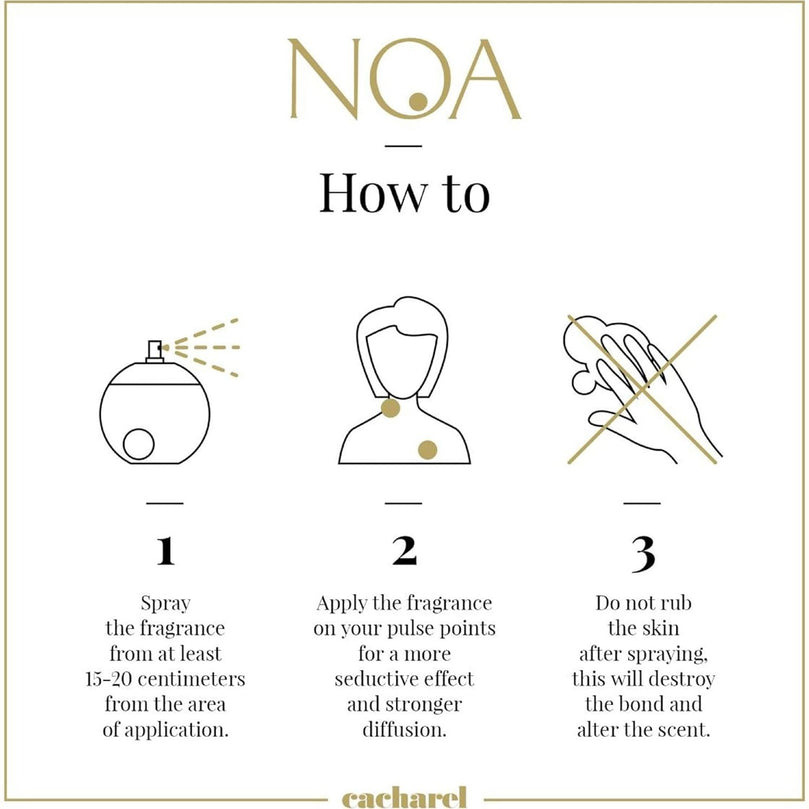 NOA

How to

1

Spray the fragrance from at least 15-20 centimeters from the area of application.

2

Apply the fragrance on your pulse points for a more seductive effect and stronger diffusion.

3

Do not rub the skin after spraying, this will destroy the bond and alter the scent.

cacharel