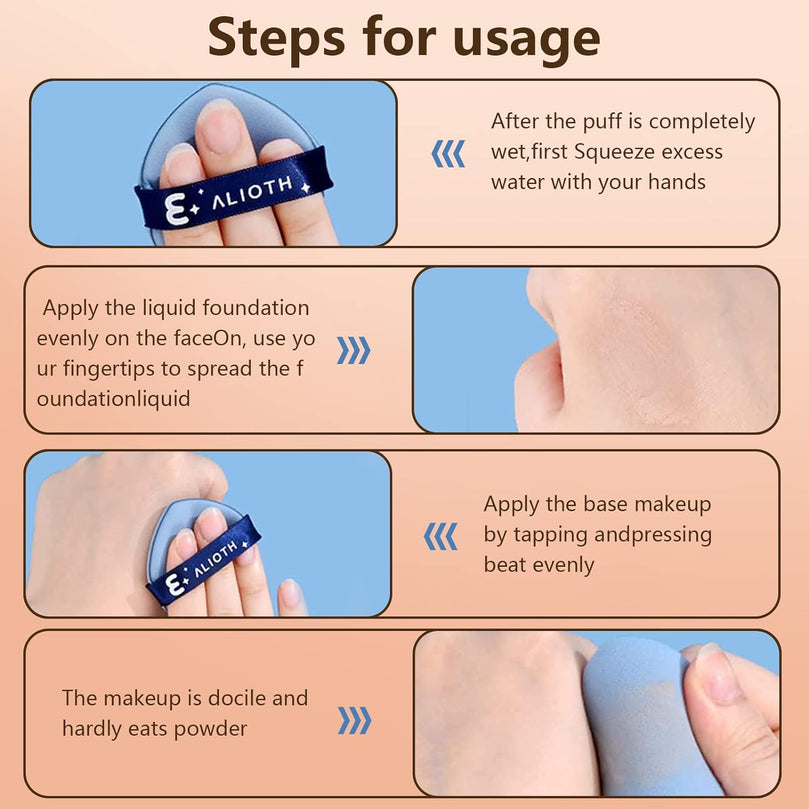 Steps for usage

ALIOTH

After the puff is completely wet,first Squeeze excess water with your hands

Apply the liquid foundation evenly on the faceOn, use yo ur fingertips to spread the f oundationliquid

ALIOTH

Apply the base makeup by tapping andpressing beat evenly

The makeup is docile and hardly eats powder