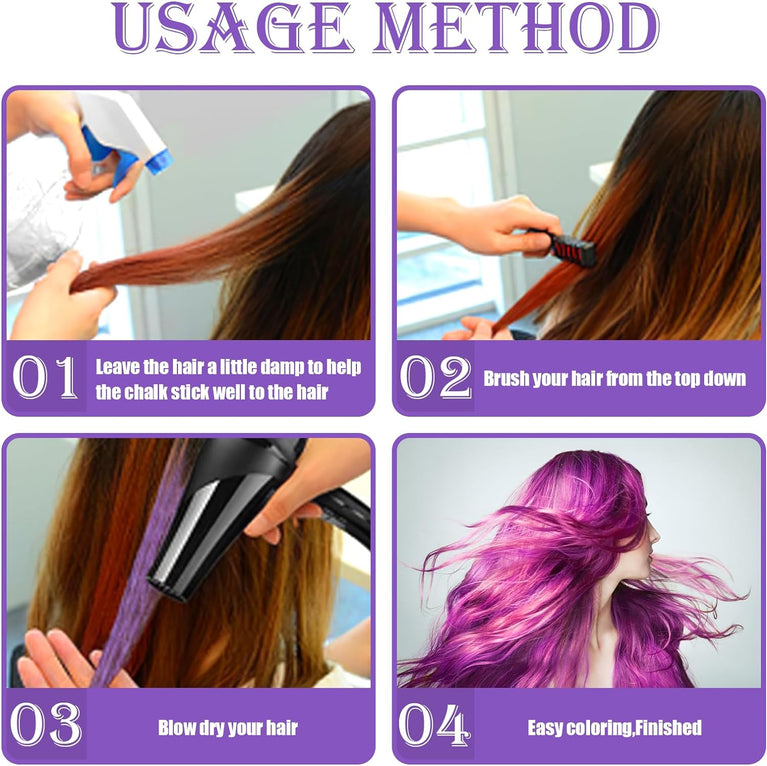 USAGE METHOD

01 Leave the hair a little damp to help the chalk stick well to the hair

02 Brush your hair from the top down

03 Blow dry your hair

04 Easy coloring,Finished