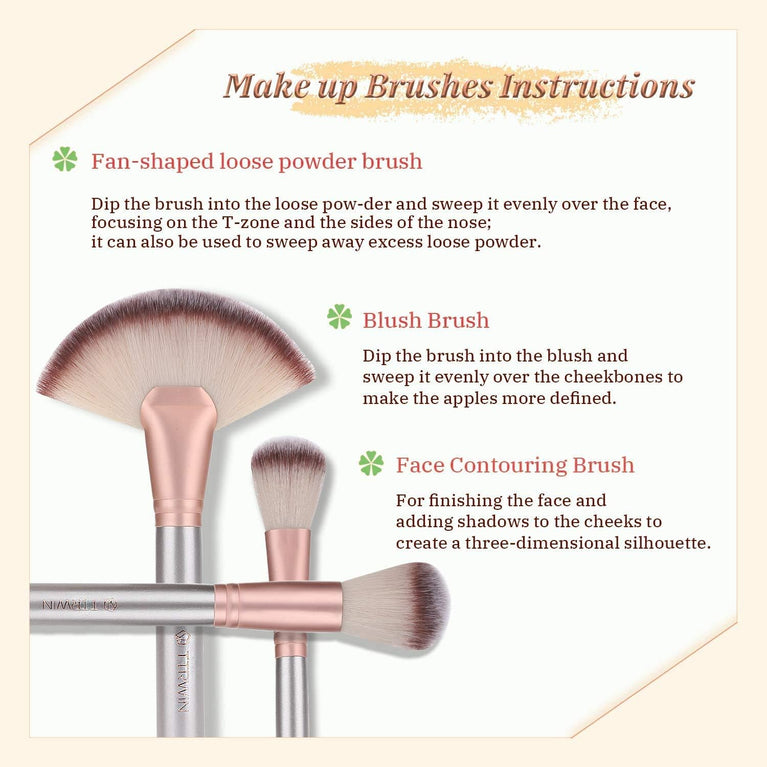 Make up Brushes Instructions

Fan-shaped loose powder brush

Dip the brush into the loose pow-der and sweep it evenly over the face, focusing on the T-zone and the sides of the nose; it can also be used to sweep away excess loose powder.

Blush Brush

Dip the brush into the blush and sweep it evenly over the cheekbones to make the apples more defined.

Face Contouring Brush

For finishing the face and adding shadows to the cheeks to create a three-dimensional silhouette.

TTRWIN

TTRWIN