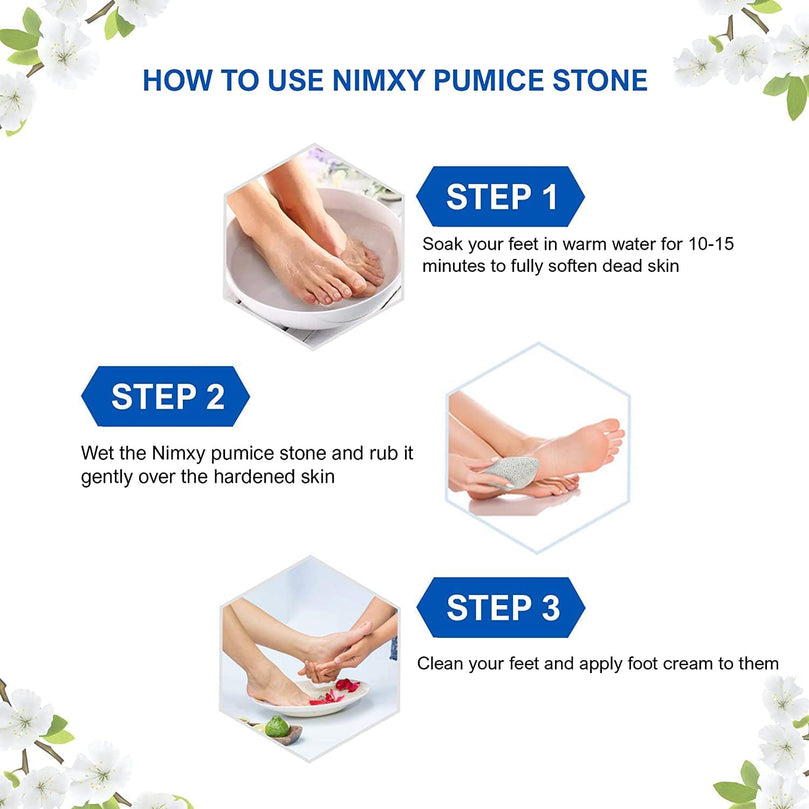 HOW TO USE NIMXY PUMICE STONE

STEP 1

Soak your feet in warm water for 10-15 minutes to fully soften dead skin

STEP 2

Wet the Nimxy pumice stone and rub it gently over the hardened skin

STEP 3

Clean your feet and apply foot cream to them