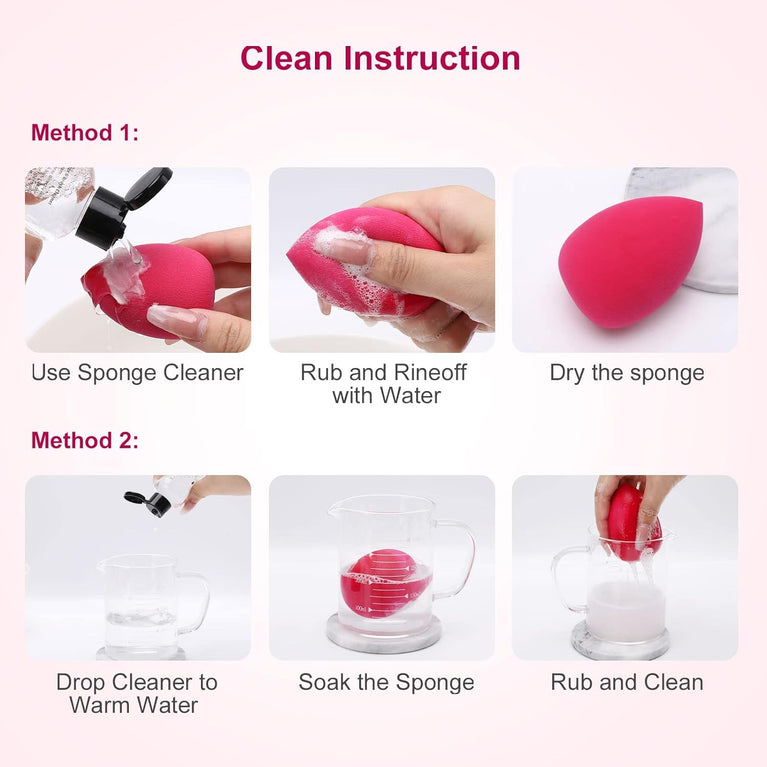 Clean Instruction

Method 1:

Use Sponge Cleaner

Rub and Rineoff with Water

Dry the sponge

Method 2:

Drop Cleaner to Warm Water

Soak the Sponge

Rub and Clean