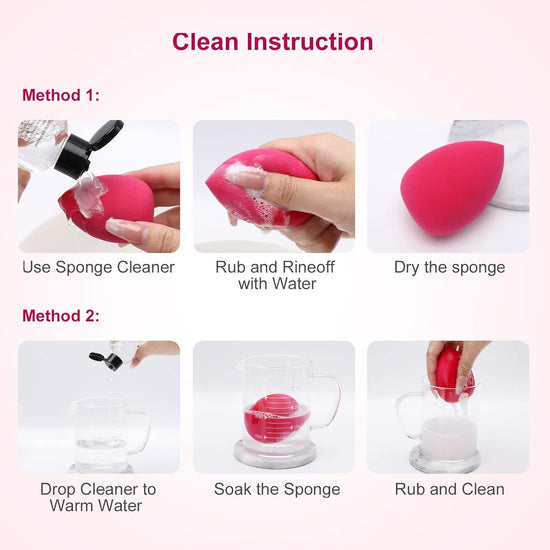 Clean Instruction

Method 1:

Use Sponge Cleaner

Rub and Rineoff with Water

Dry the sponge

Method 2:

Drop Cleaner to Warm Water

Soak the Sponge

Rub and Clean