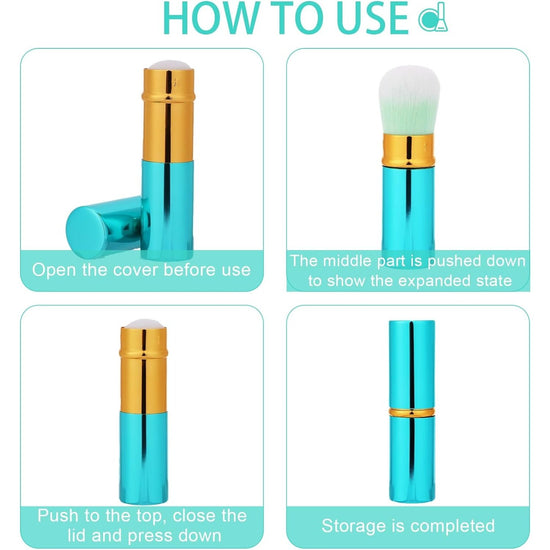 HOW TO USE

Open the cover before use

The middle part is pushed down to show the expanded state

Push to the top, close the lid and press down

Storage is completed