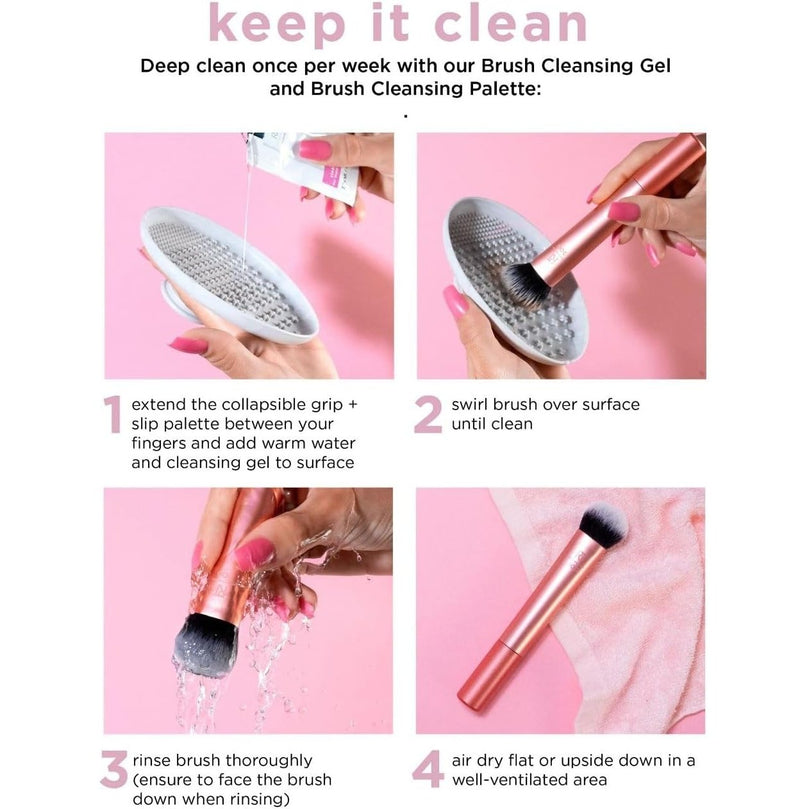 keep it clean

Deep clean once per week with our Brush Cleansing Gel and Brush Cleansing Palette:

1 extend the collapsible grip + slip palette between your fingers and add warm water and cleansing gel to surface

2 swirl brush over surface until clean

3 rinse brush thoroughly (ensure to face the brush down when rinsing)

4 air dry flat or upside down in a well-ventilated area