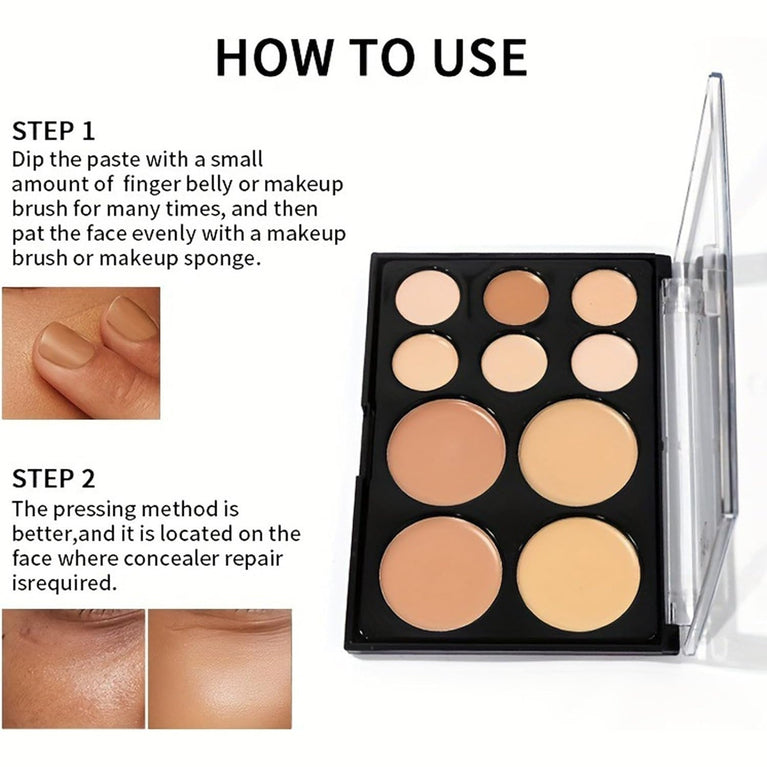 HOW TO USE

STEP 1
Dip the paste with a small amount of finger belly or makeup brush for many times, and then pat the face evenly with a makeup brush or makeup sponge.

STEP 2
The pressing method is better,and it is located on the face where concealer repair isrequired.