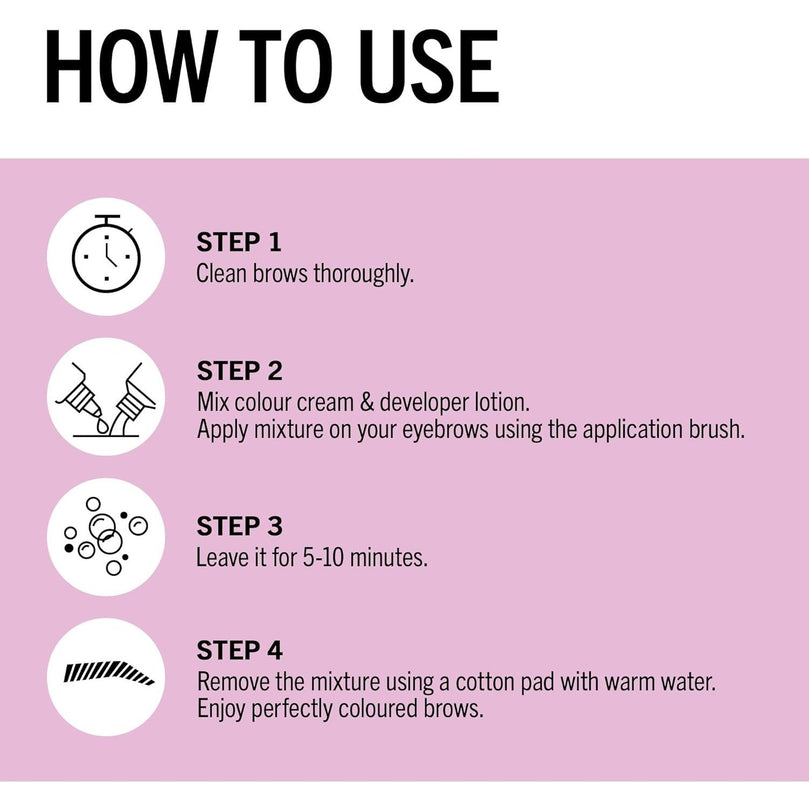 HOW TO USE

STEP 1
Clean brows thoroughly.

STEP 2
Mix colour cream & developer lotion.
Apply mixture on your eyebrows using the application brush.

STEP 3
Leave it for 5-10 minutes.

STEP 4
Remove the mixture using a cotton pad with warm water.
Enjoy perfectly coloured brows.