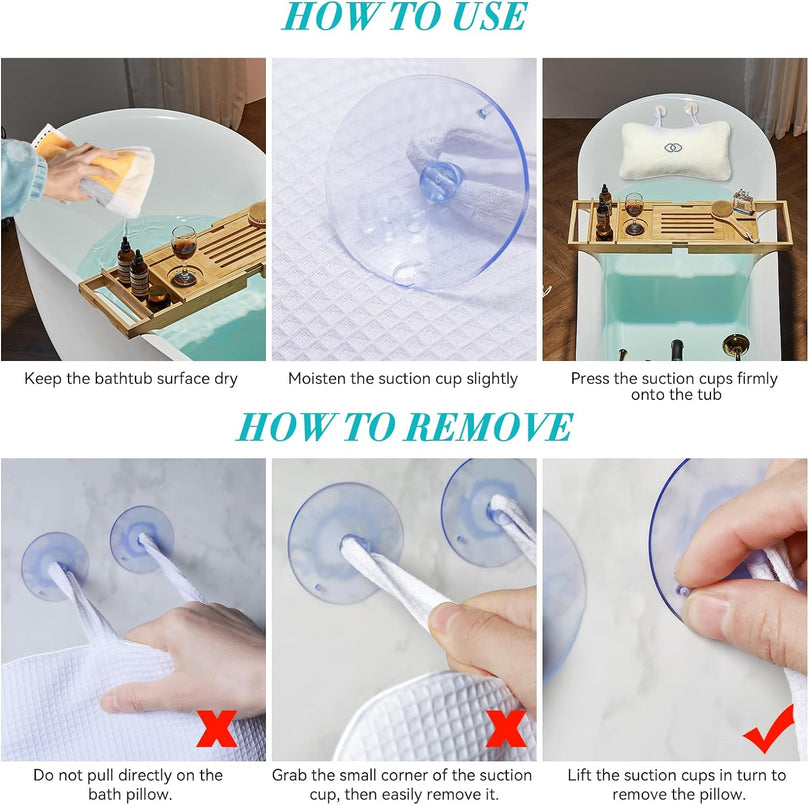 HOW TO USE

Keep the bathtub surface dry

Moisten the suction cup slightly

Press the suction cups firmly onto the tub

HOW TO REMOVE

Do not pull directly on the bath pillow.

Grab the small corner of the suction cup, then easily remove it.

Lift the suction cups in turn to remove the pillow.