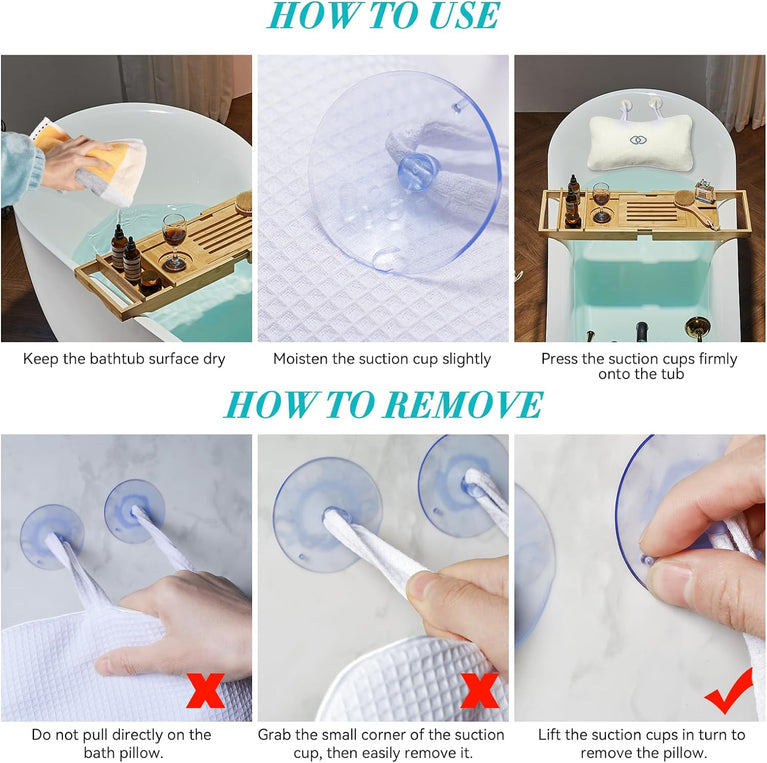 HOW TO USE

Keep the bathtub surface dry

Moisten the suction cup slightly

Press the suction cups firmly onto the tub

HOW TO REMOVE

Do not pull directly on the bath pillow.

Grab the small corner of the suction cup, then easily remove it.

Lift the suction cups in turn to remove the pillow.