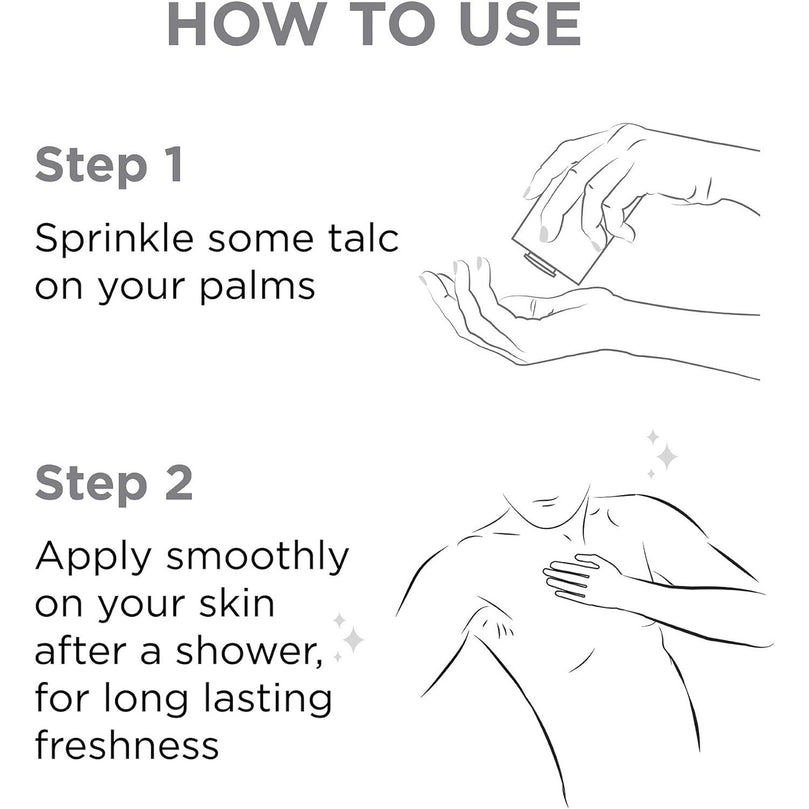 HOW TO USE

Step 1

Sprinkle some talc on your palms

Step 2

Apply smoothly on your skin after a shower, for long lasting freshness