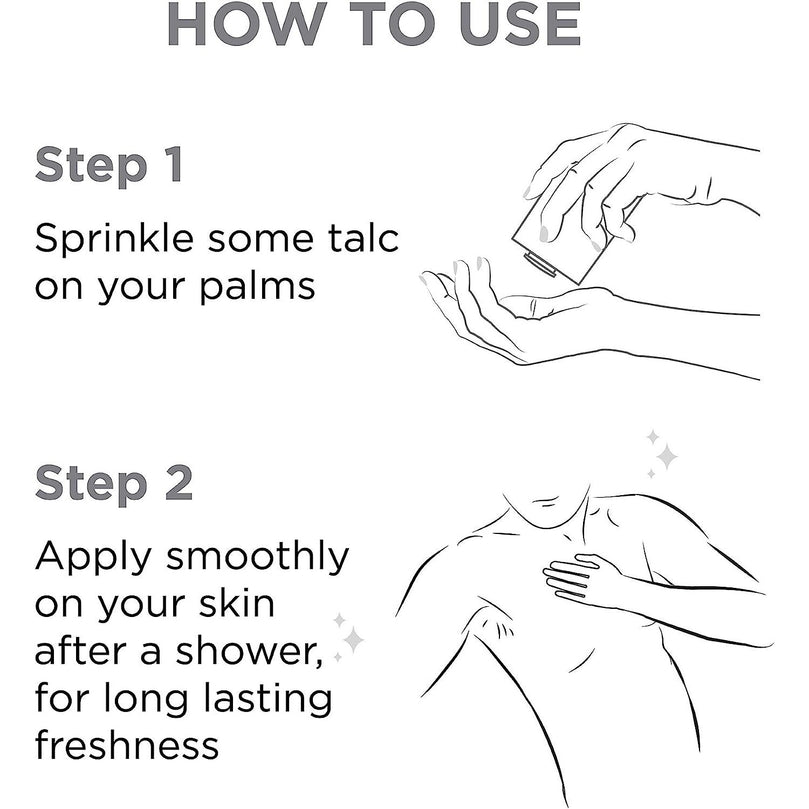 HOW TO USE

Step 1

Sprinkle some talc on your palms

Step 2

Apply smoothly on your skin after a shower, for long lasting freshness