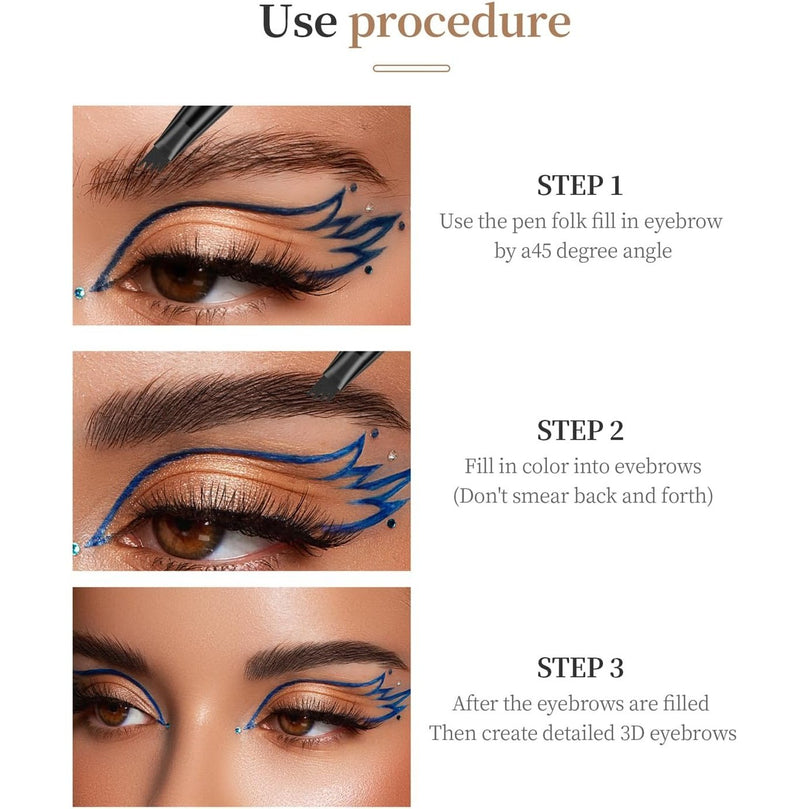 Use procedure

STEP 1
Use the pen folk fill in eyebrow by a45 degree angle

STEP 2
Fill in color into evebrows (Don't smear back and forth)

STEP 3
After the eyebrows are filled Then create detailed 3D eyebrows