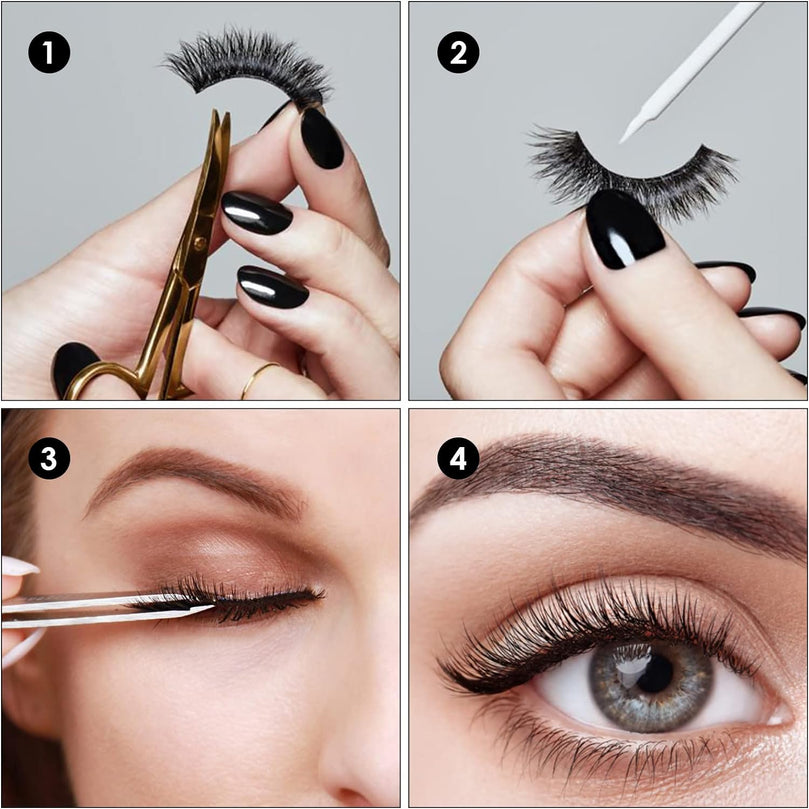 1

2

3

4