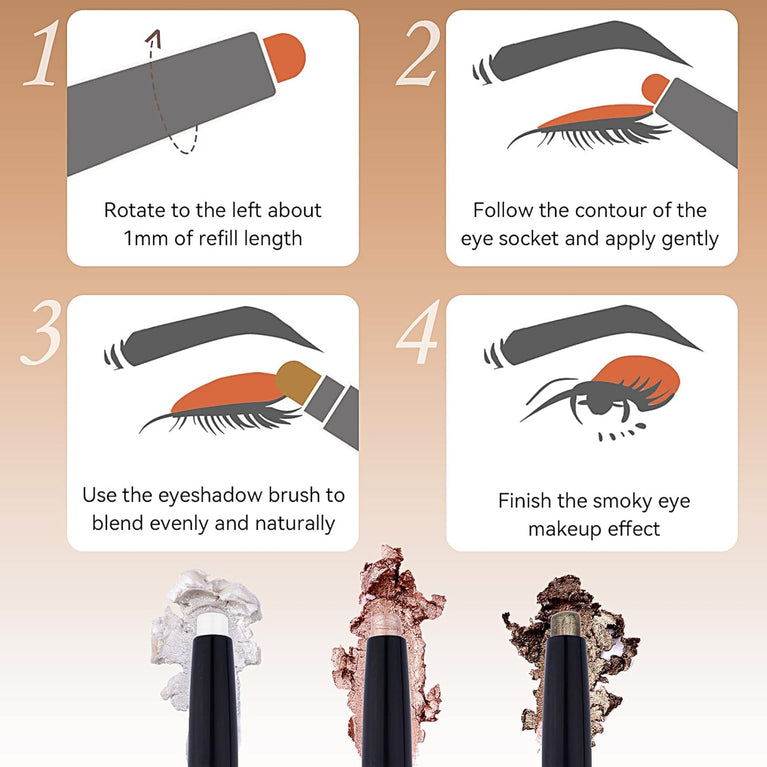 1

Rotate to the left about 1mm of refill length

2

Follow the contour of the eye socket and apply gently

3

Use the eyeshadow brush to blend evenly and naturally

4

Finish the smoky eye makeup effect