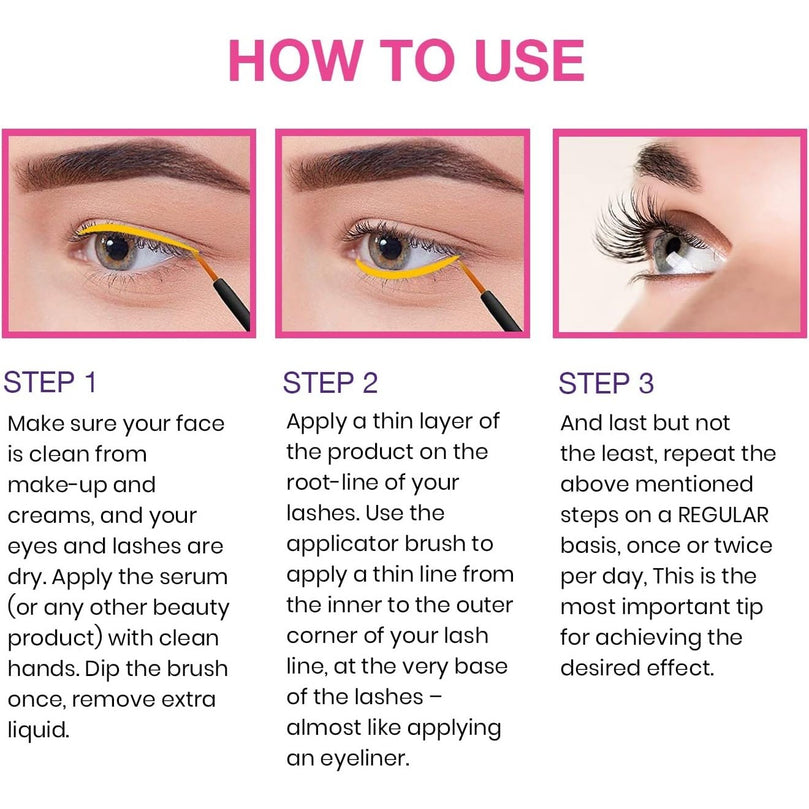 HOW TO USE

STEP 1

Make sure your face is clean from make-up and creams, and your eyes and lashes are dry. Apply the serum (or any other beauty product) with clean hands. Dip the brush once, remove extra liquid.

STEP 2

Apply a thin layer of the product on the root-line of your lashes. Use the applicator brush to apply a thin line from the inner to the outer corner of your lash line, at the very base of the lashes – almost like applying an eyeliner.

STEP 3

And last but not the least, repeat the above mentioned steps on a REGULAR basis, once or twice per day, This is the most important tip for achieving the desired effect.