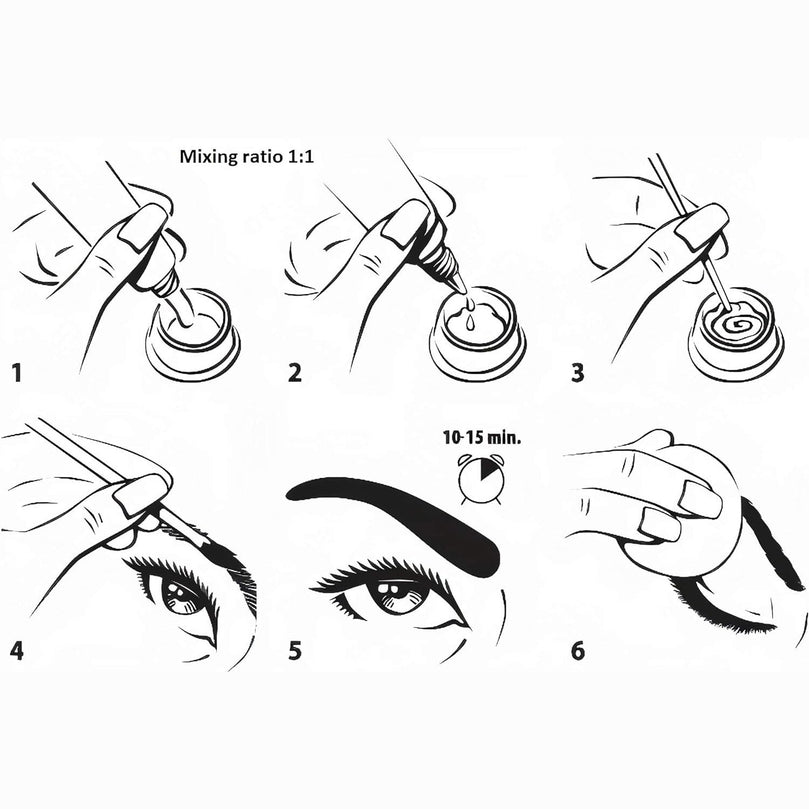 Mixing ratio 1:1

1

2

3

10-15 min.

4

5

6