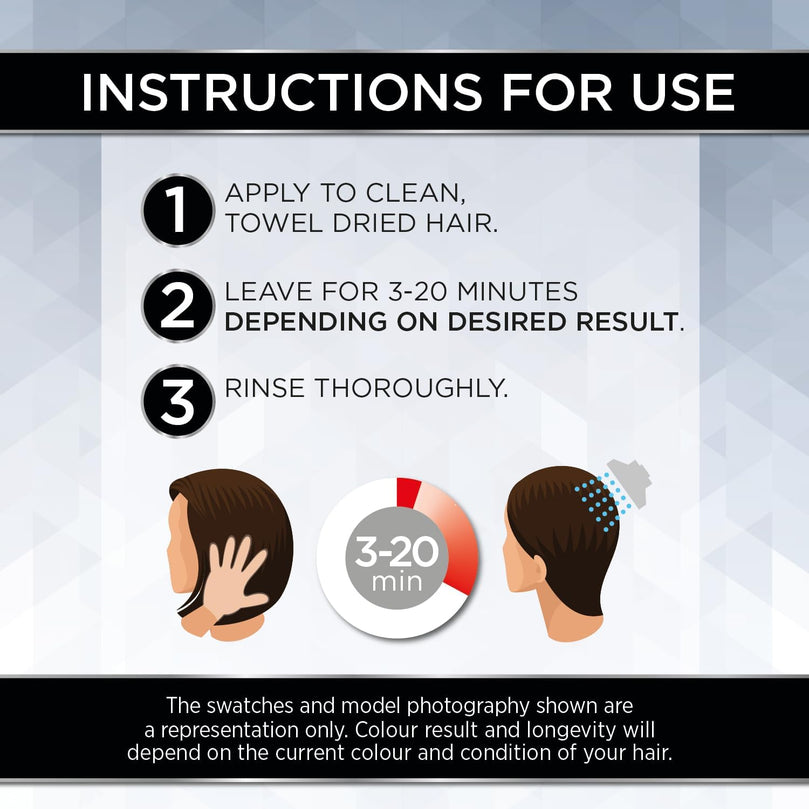 INSTRUCTIONS FOR USE

1 APPLY TO CLEAN, TOWEL DRIED HAIR.

2 LEAVE FOR 3-20 MINUTES DEPENDING ON DESIRED RESULT.

3 RINSE THOROUGHLY.

3-20 min

The swatches and model photography shown are a representation only. Colour result and longevity will depend on the current colour and condition of your hair.