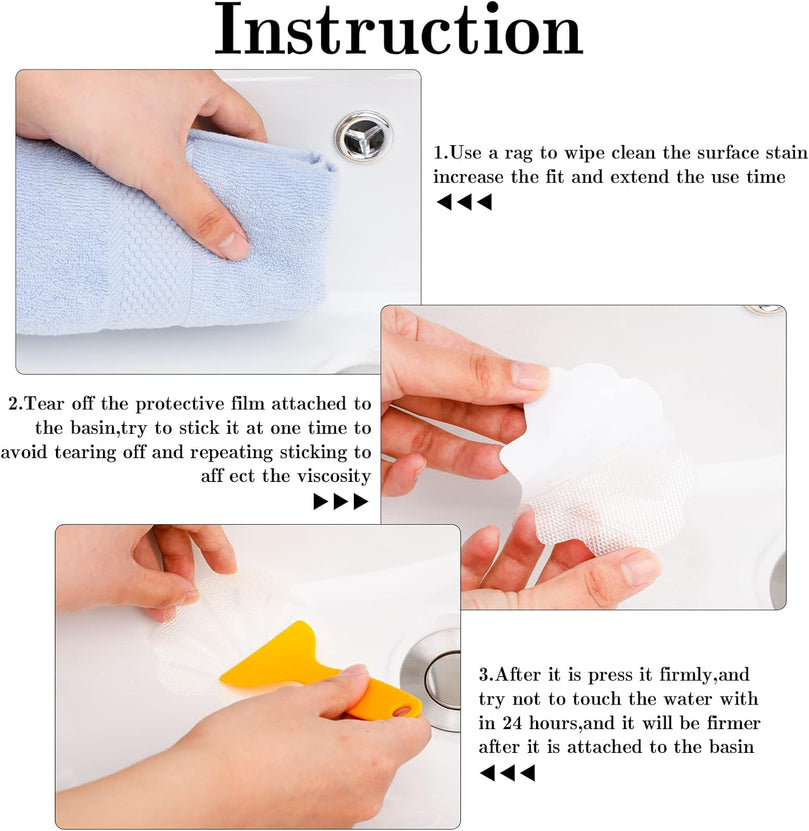 Instruction

1.Use a rag to wipe clean the surface stain increase the fit and extend the use time
◀◀◀

2.Tear off the protective film attached to the basin,try to stick it at one time to avoid tearing off and repeating sticking to aff ect the viscosity
▶▶▶

3.After it is press it firmly,and try not to touch the water with in 24 hours,and it will be firmer after it is attached to the basin
◀◀◀