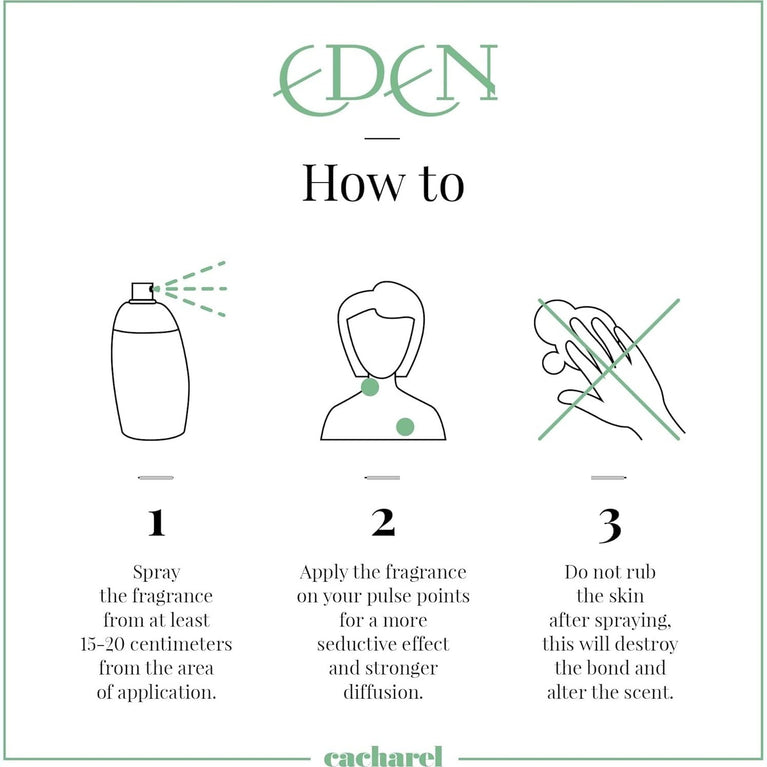 EDEN

How to

1

Spray the fragrance from at least 15-20 centimeters from the area of application.

2

Apply the fragrance on your pulse points for a more seductive effect and stronger diffusion.

3

Do not rub the skin after spraying, this will destroy the bond and alter the scent.

cacharel