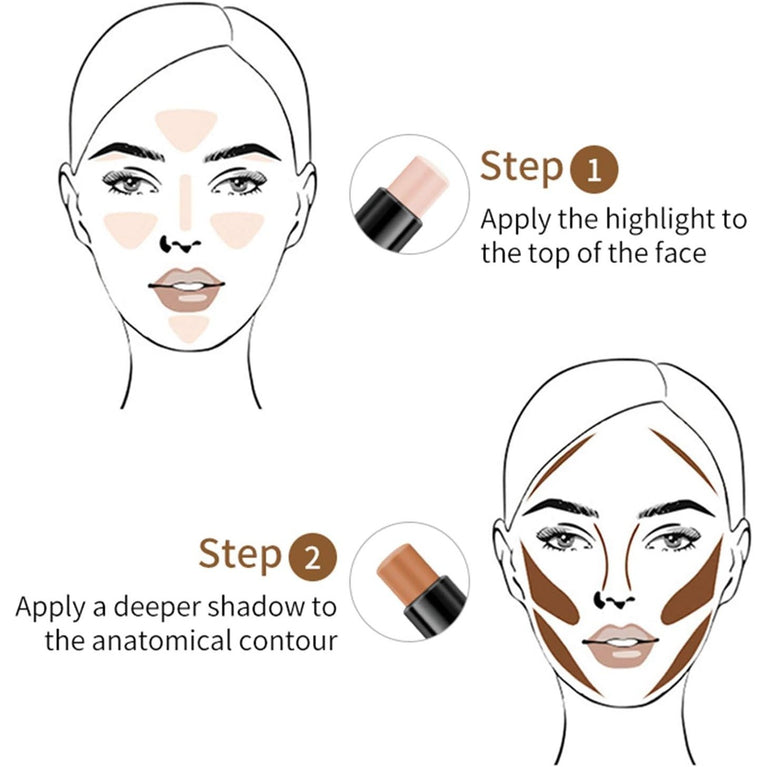 Step 1
Apply the highlight to the top of the face

Step 2
Apply a deeper shadow to the anatomical contour