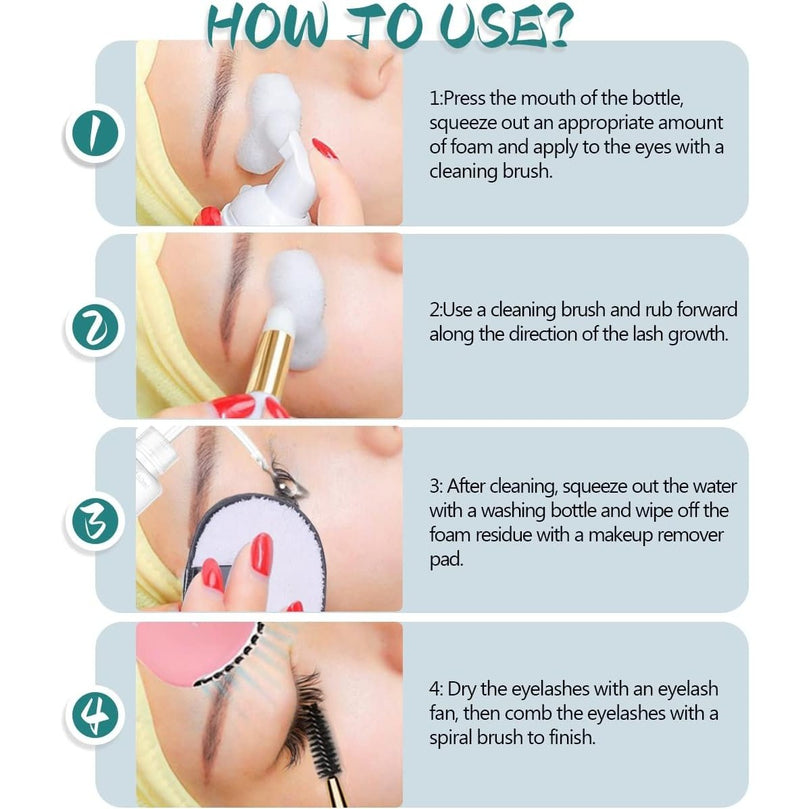 HOW TO USE?

1

1:Press the mouth of the bottle, squeeze out an appropriate amount of foam and apply to the eyes with a cleaning brush.

2

2:Use a cleaning brush and rub forward along the direction of the lash growth.

3

3: After cleaning, squeeze out the water with a washing bottle and wipe off the foam residue with a makeup remover pad.

4

4: Dry the eyelashes with an eyelash fan, then comb the eyelashes with a spiral brush to finish.