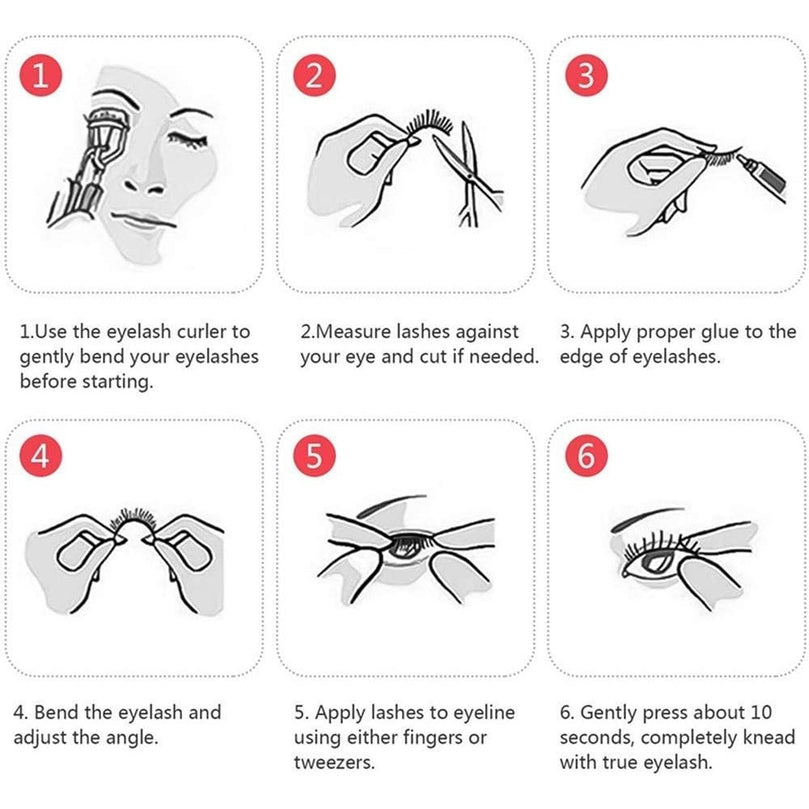 1

2

3

1.Use the eyelash curler to gently bend your eyelashes before starting.

2.Measure lashes against your eye and cut if needed.

3. Apply proper glue to the edge of eyelashes.

4

5

6

4. Bend the eyelash and adjust the angle.

5. Apply lashes to eyeline using either fingers or tweezers.

6. Gently press about 10 seconds, completely knead with true eyelash.