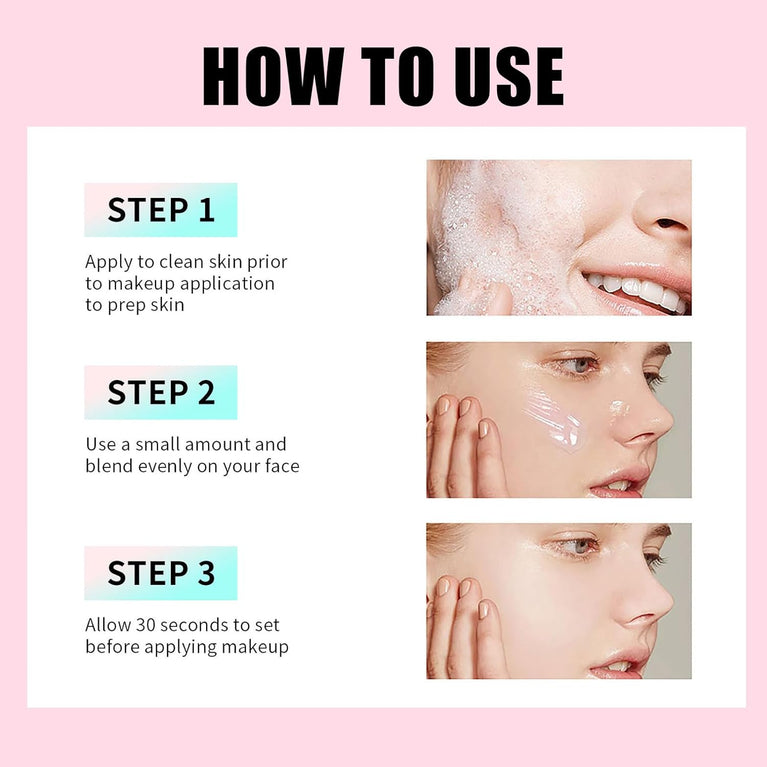 HOW TO USE

STEP 1

Apply to clean skin prior to makeup application to prep skin

STEP 2

Use a small amount and blend evenly on your face

STEP 3

Allow 30 seconds to set before applying makeup