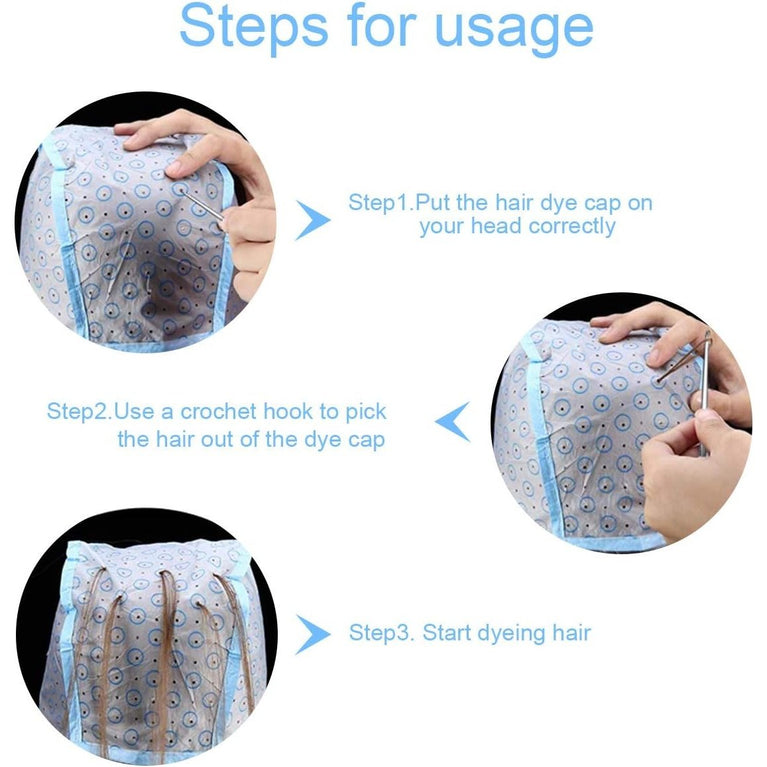 Steps for usage

Step1.Put the hair dye cap on your head correctly

Step2.Use a crochet hook to pick the hair out of the dye cap

Step3. Start dyeing hair