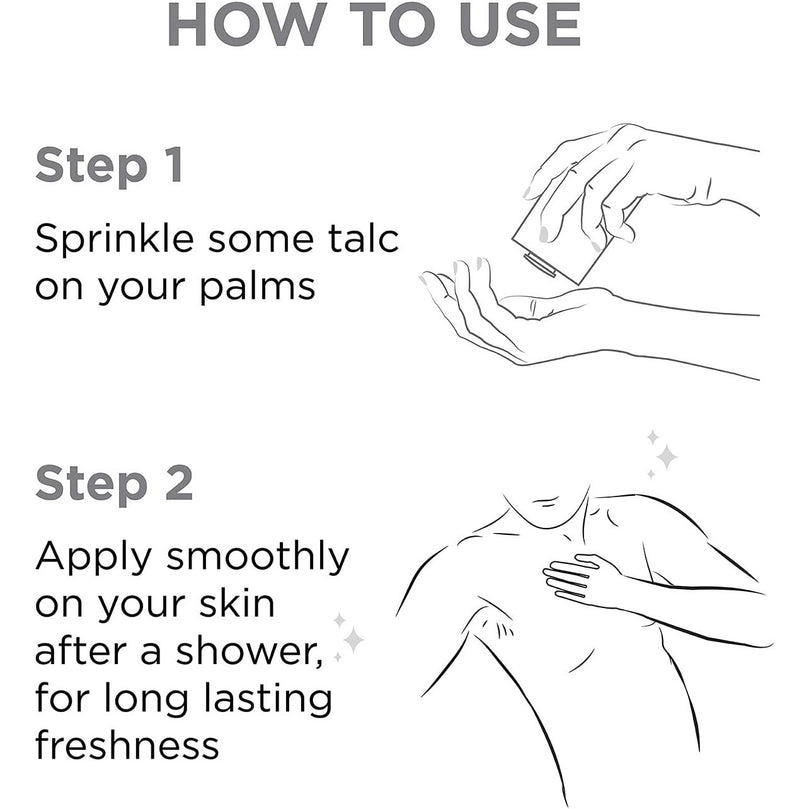 HOW TO USE

Step 1

Sprinkle some talc on your palms

Step 2

Apply smoothly on your skin after a shower, for long lasting freshness