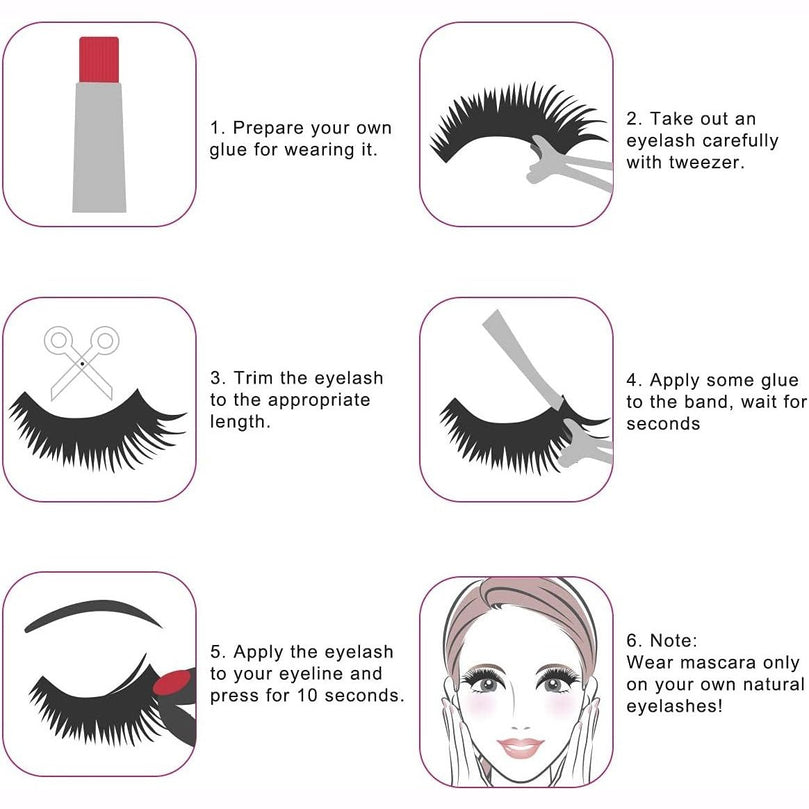 1. Prepare your own glue for wearing it.

2. Take out an eyelash carefully with tweezer.

3. Trim the eyelash to the appropriate length.

4. Apply some glue to the band, wait for seconds

5. Apply the eyelash to your eyeline and press for 10 seconds.

6. Note:
Wear mascara only on your own natural eyelashes!