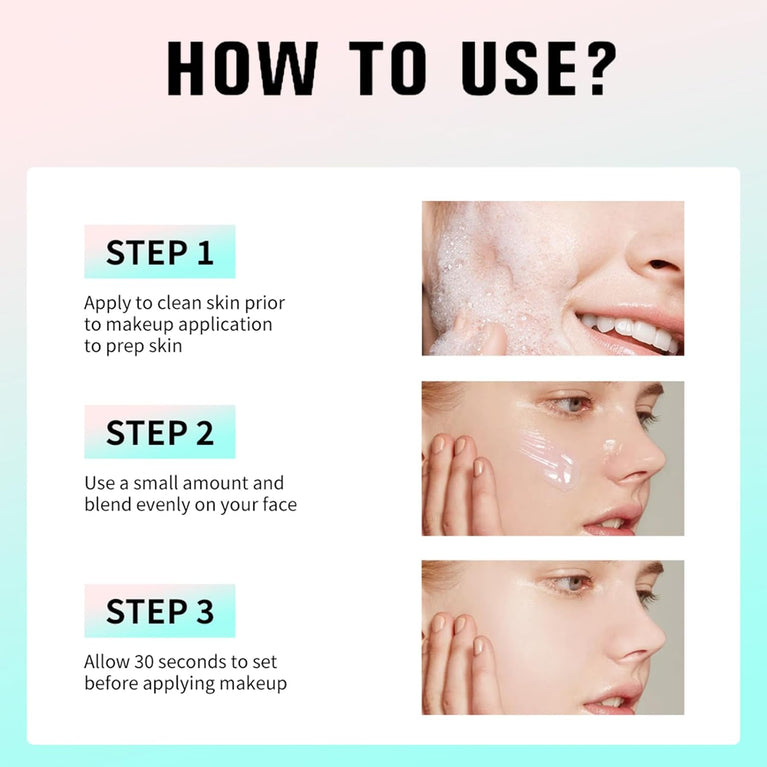 HOW TO USE?

STEP 1

Apply to clean skin prior to makeup application to prep skin

STEP 2

Use a small amount and blend evenly on your face

STEP 3

Allow 30 seconds to set before applying makeup