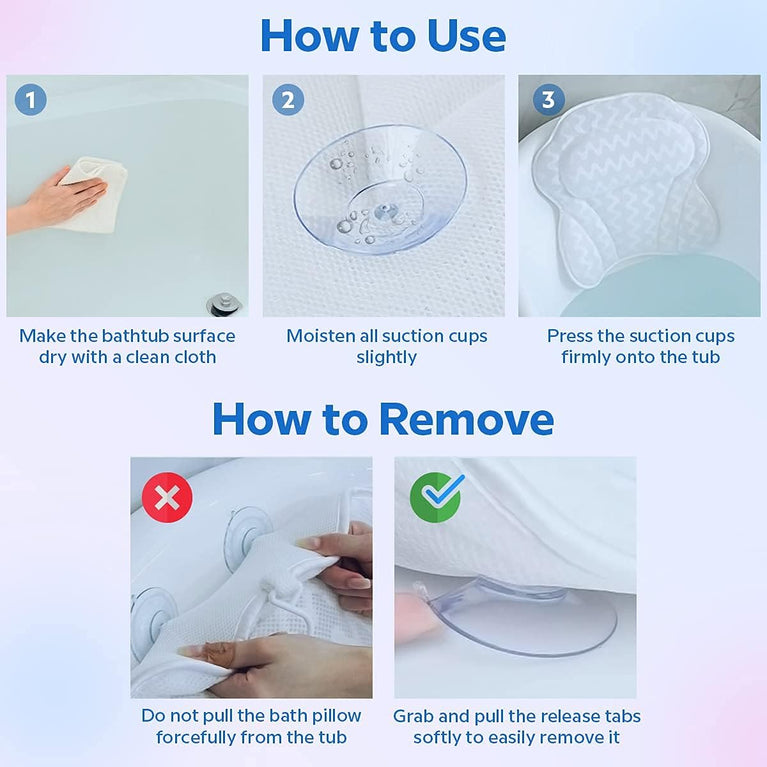 How to Use

1
Make the bathtub surface dry with a clean cloth

2
Moisten all suction cups slightly

3
Press the suction cups firmly onto the tub

How to Remove

Do not pull the bath pillow forcefully from the tub

Grab and pull the release tabs softly to easily remove it