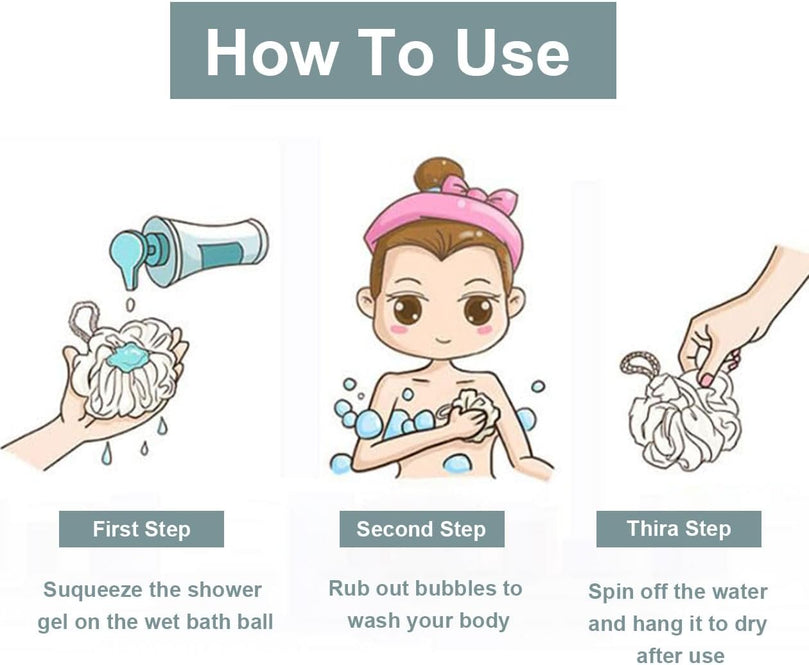 How To Use

First Step

Suqueeze the shower gel on the wet bath ball

Second Step

Rub out bubbles to wash your body

Thira Step

Spin off the water and hang it to dry after use